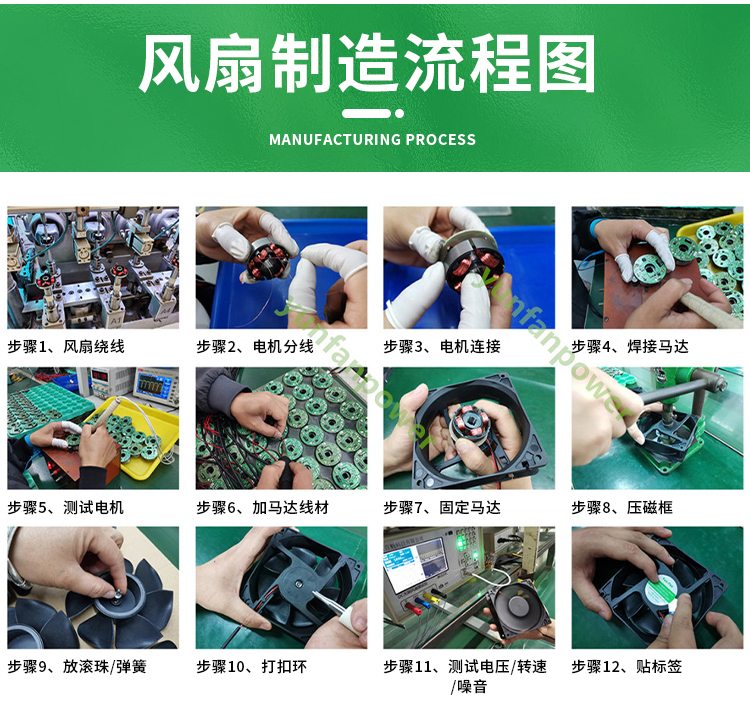 风扇制造流程图

MANUFACTURING PROCESS

yunfanpower

步骤1、风扇绕线

步骤2、电机分线

步骤3、电机连接

步骤4、焊接马达

步骤5、测试电机

步骤6、加马达线材

步骤7、固定马达

步骤8、压磁框

步骤9、放滚珠/弹簧

步骤10、打扣环

步骤11、测试电压/转速/噪音

步骤12、贴标签